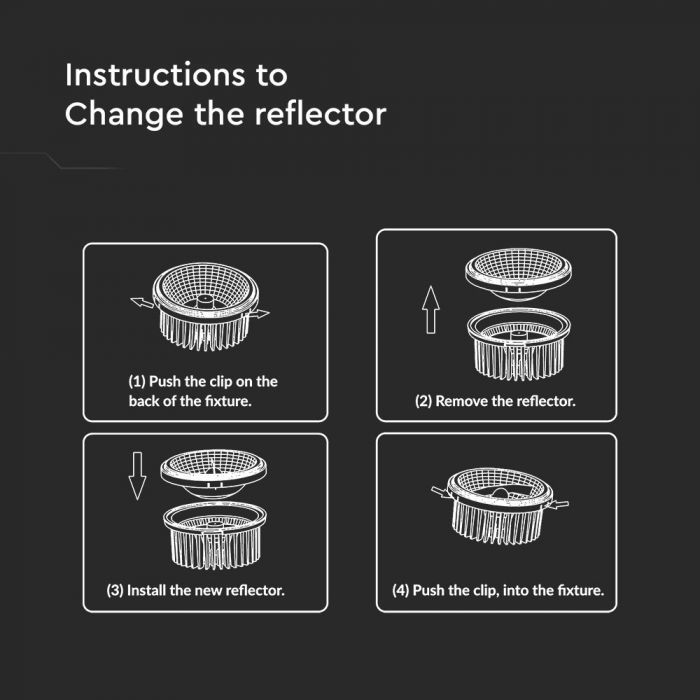 Instructions to
Change the reflector

(1) Push the clip on the back of the fixture.

(2) Remove the reflector.

(3) Install the new reflector.

(4) Push the clip, into the fixture.