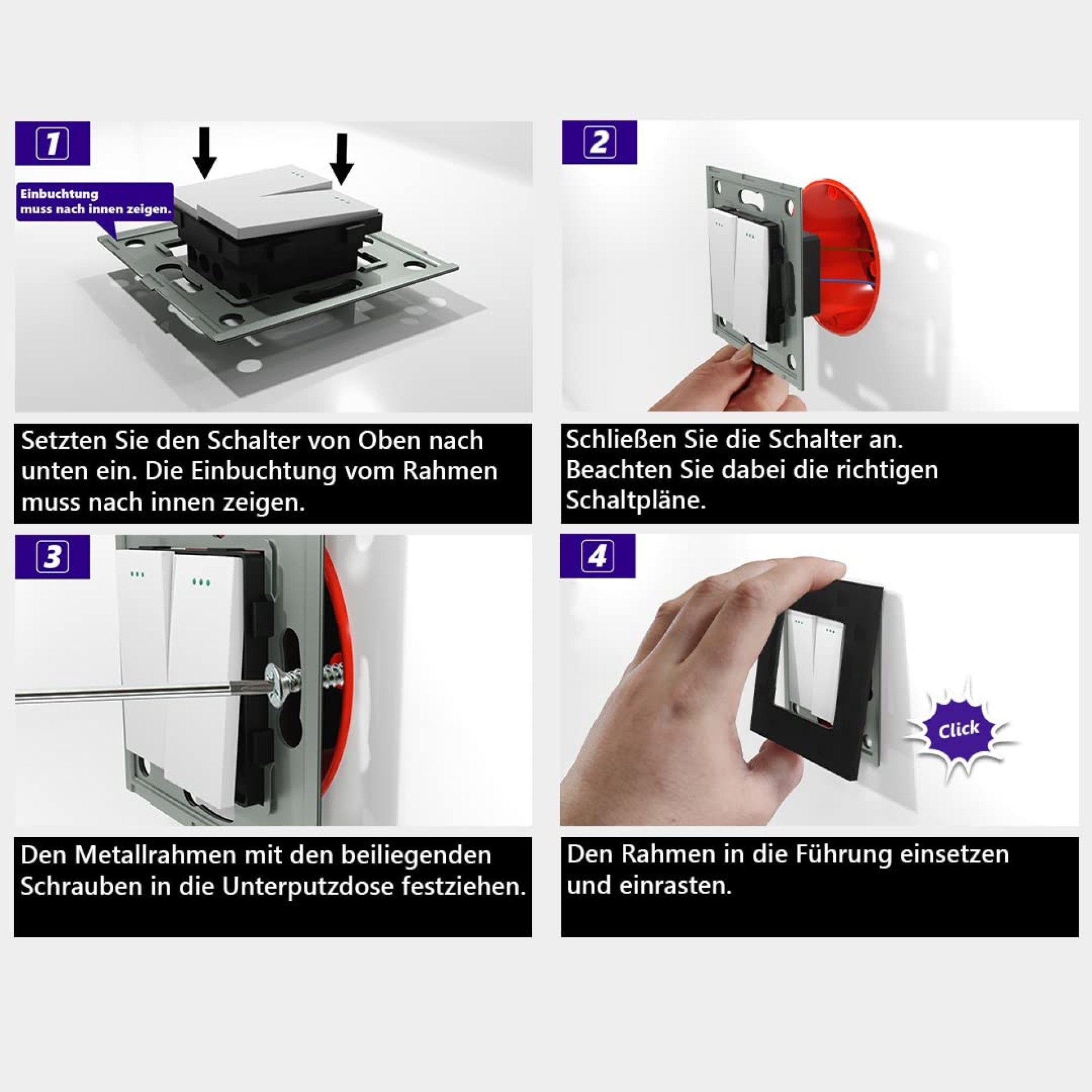 1

Einbuchtung muss nach innen zeigen.

Setzten Sie den Schalter von Oben nach unten ein. Die Einbuchtung vom Rahmen muss nach innen zeigen.

2

Schließen Sie die Schalter an. Beachten Sie dabei die richtigen Schaltpläne.

3

Den Metallrahmen mit den beiliegenden Schrauben in die Unterputzdose festziehen.

4

Click

Den Rahmen in die Führung einsetzen und einrasten.